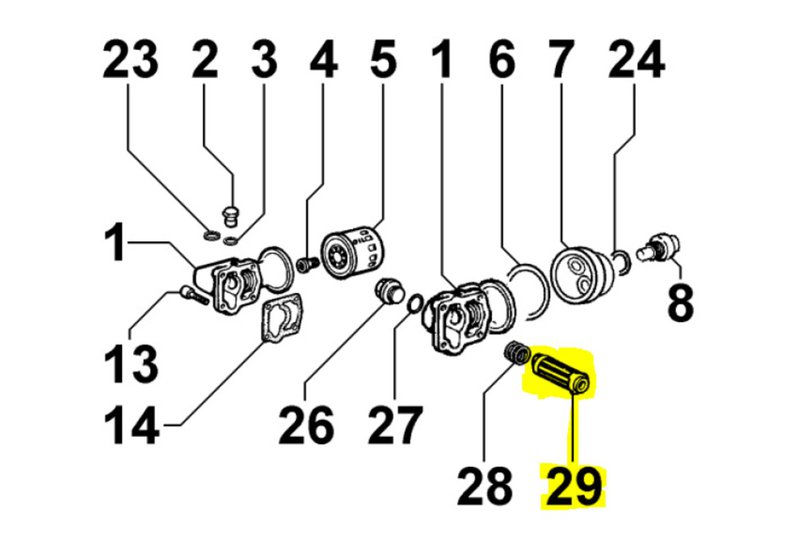 23 2 3 4 5 1 6 7 24

1

8

13

14 26 27

28 29