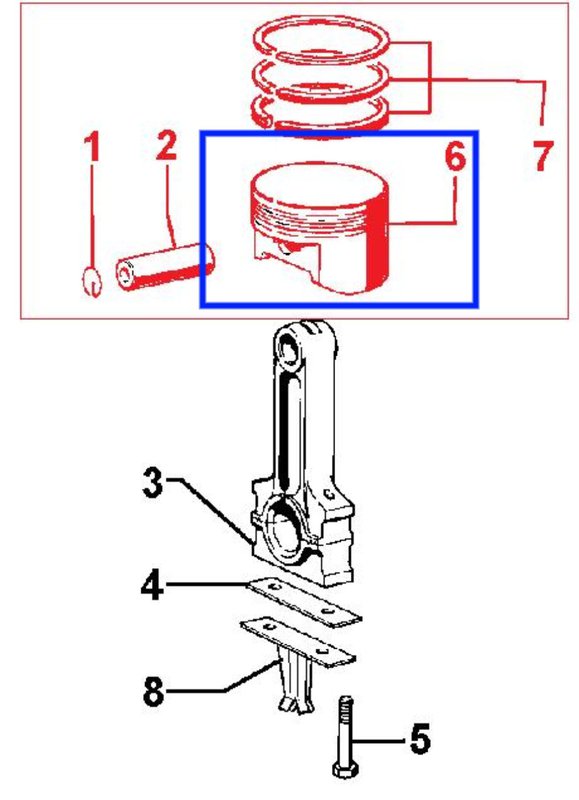 1
2
6
7
3
4
8
5