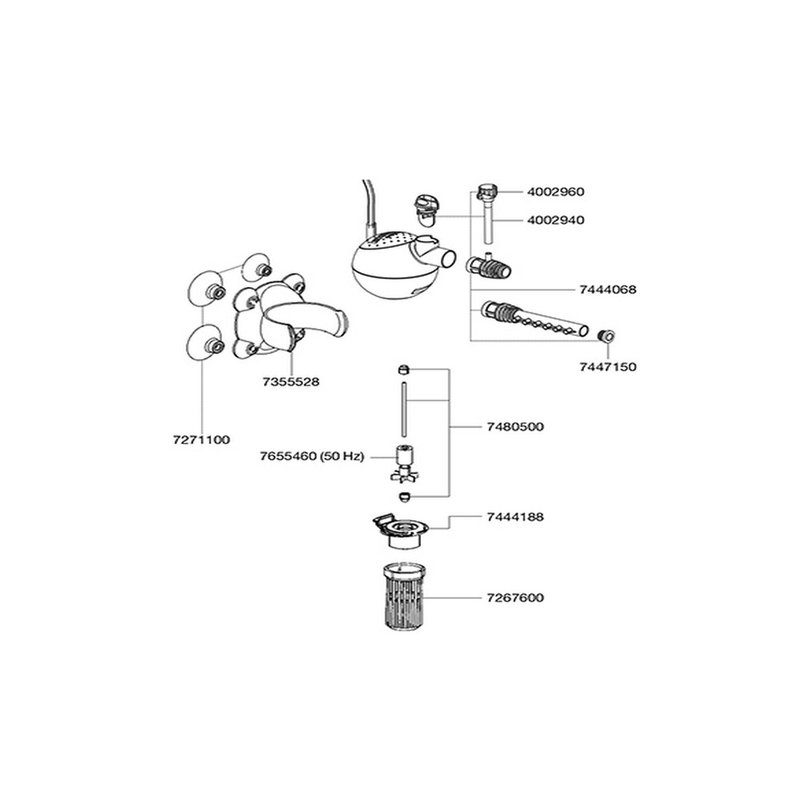 4002960

4002940

7444068

7447150

7355528

7271100

7480500

7655460 (50 Hz)

7444188

7267600